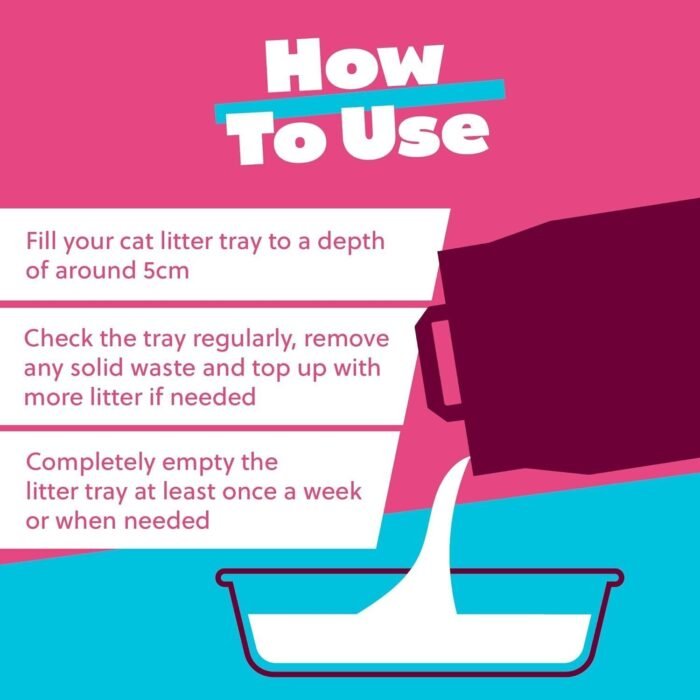 How To Use

Fill your cat litter tray to a depth of around 5cm

Check the tray regularly, remove any solid waste and top up with more litter if needed

Completely empty the litter tray at least once a week or when needed