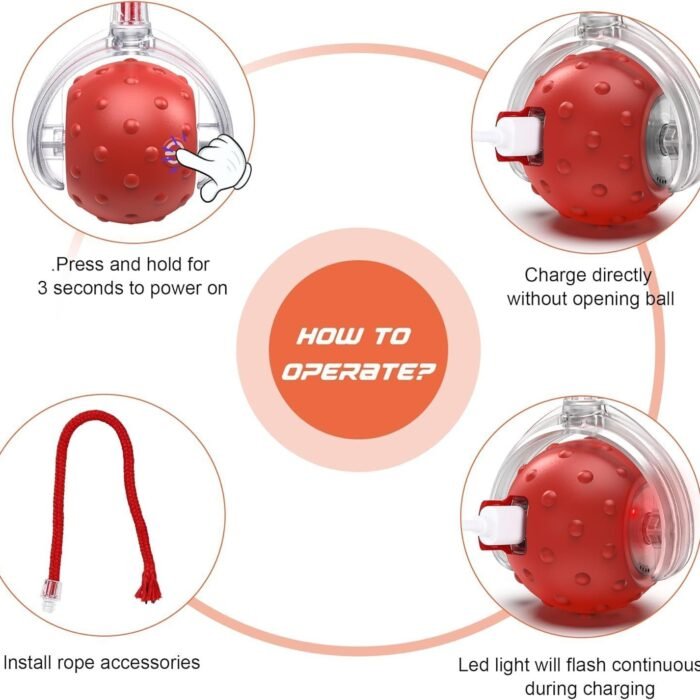 .Press and hold for 3 seconds to power on

Charge directly without opening ball

HOW TO OPERATE?

Install rope accessories

Led light will flash continuous during charging